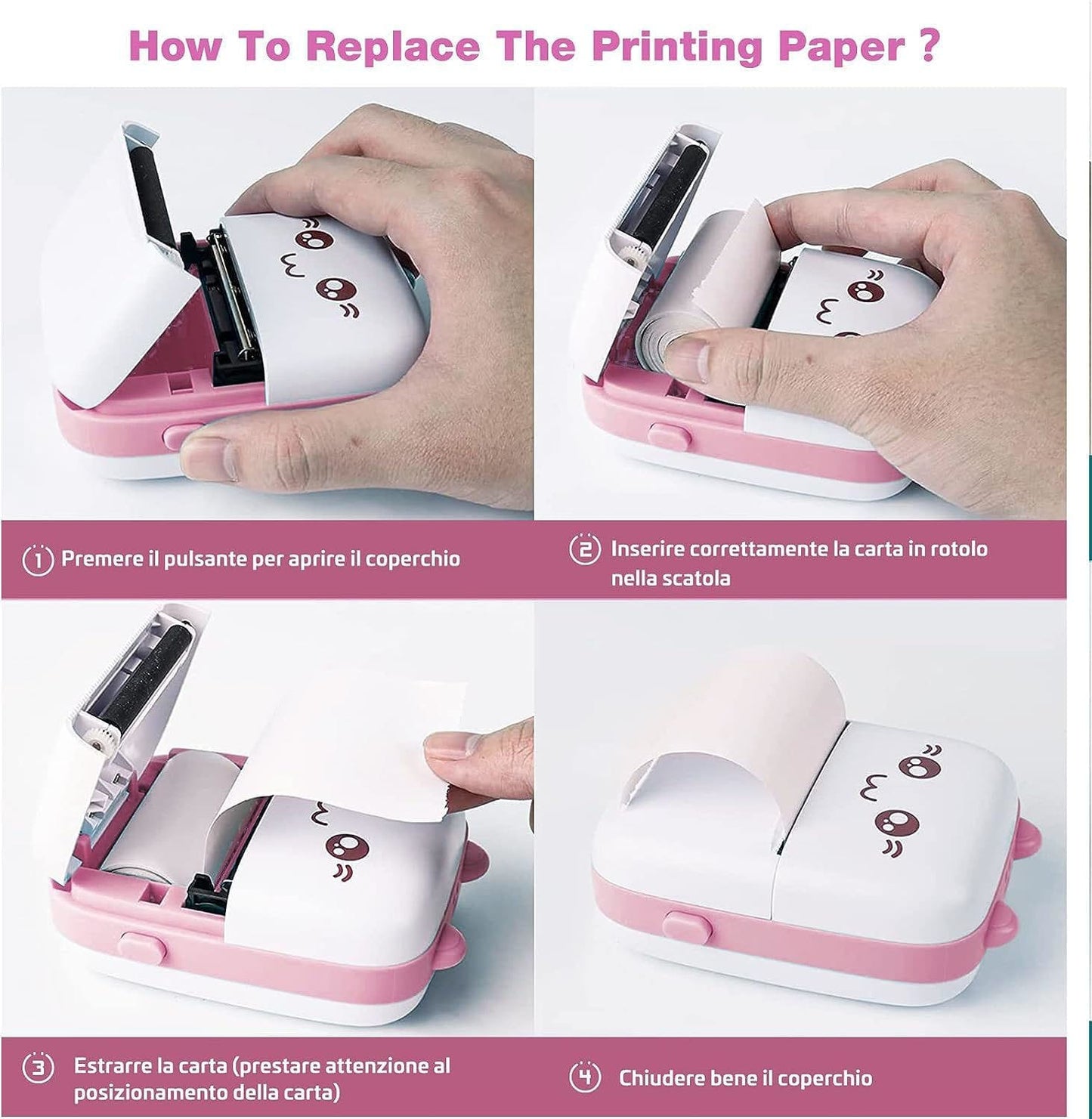 How To Replace The Printing Paper ?

1 Premere il pulsante per aprire il coperchio

2 Inserire correttamente la carta in rotolo nella scatola

3 Estrarre la carta (prestare attenzione al posizionamento della carta)

4 Chiudere bene il coperchio